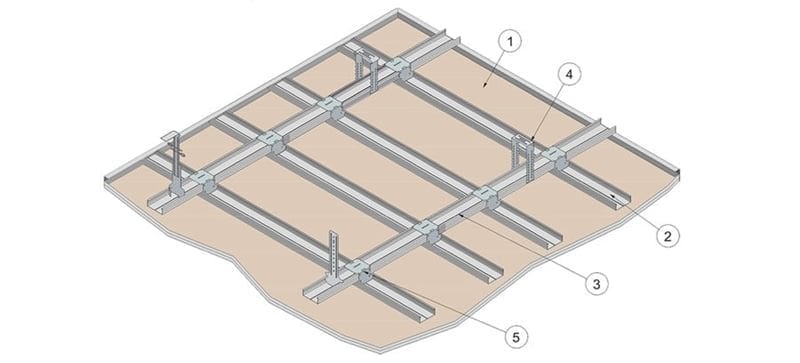 1
4
2
3
5